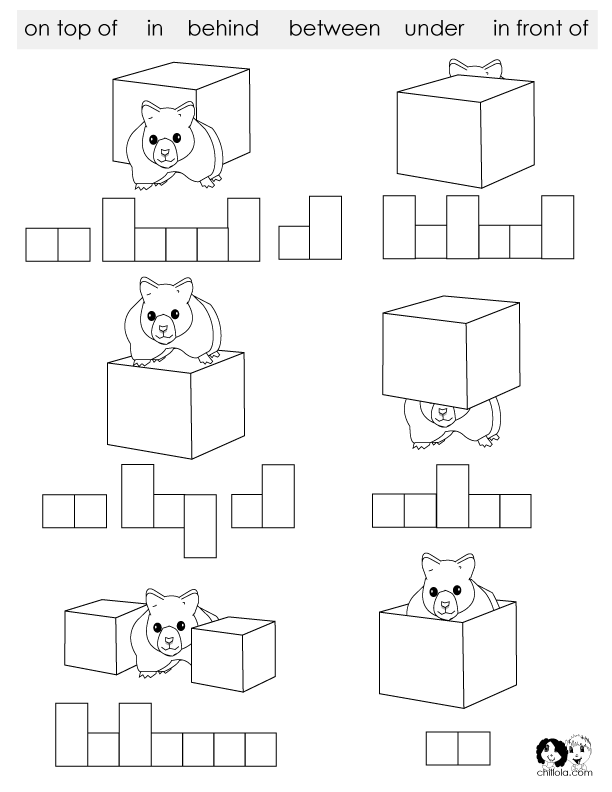 on top of in behind between under in front of

chillola.com