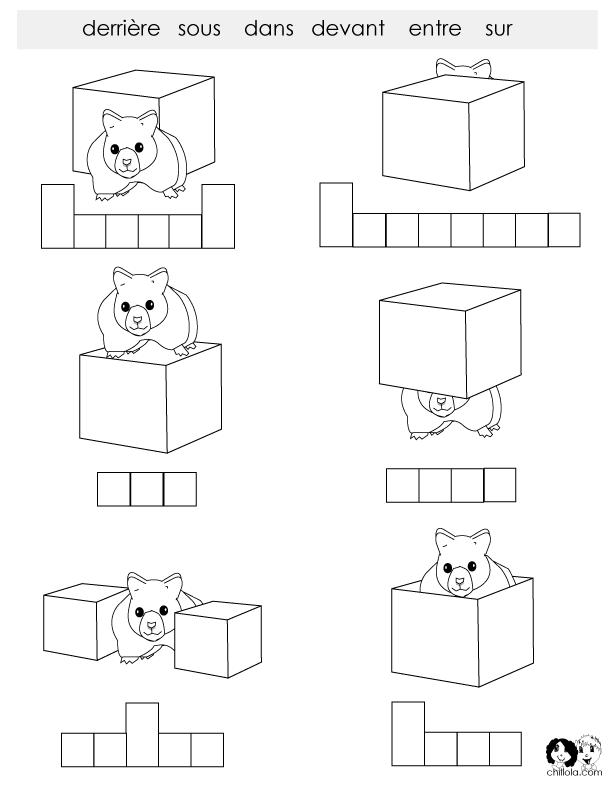 derrière sous dans devant entre sur

chillola.com