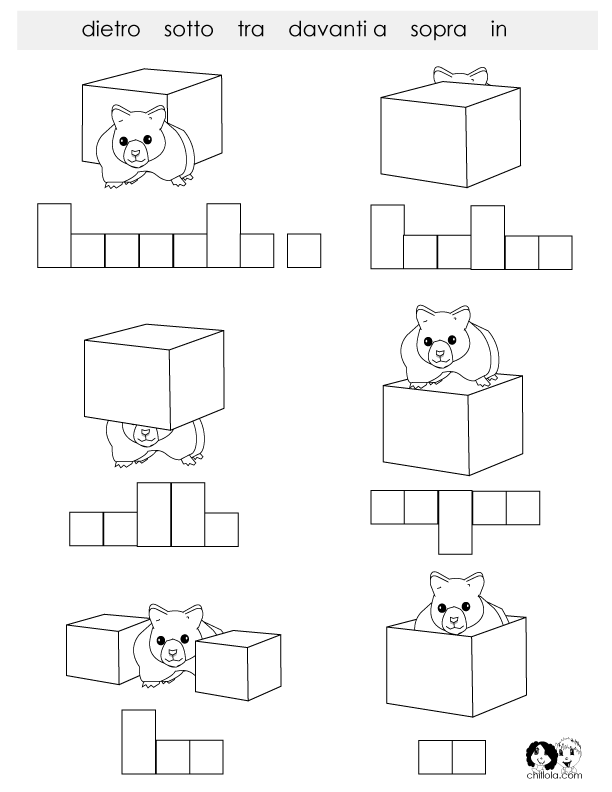 dietro sotto tra davanti a sopra in

chillola.com