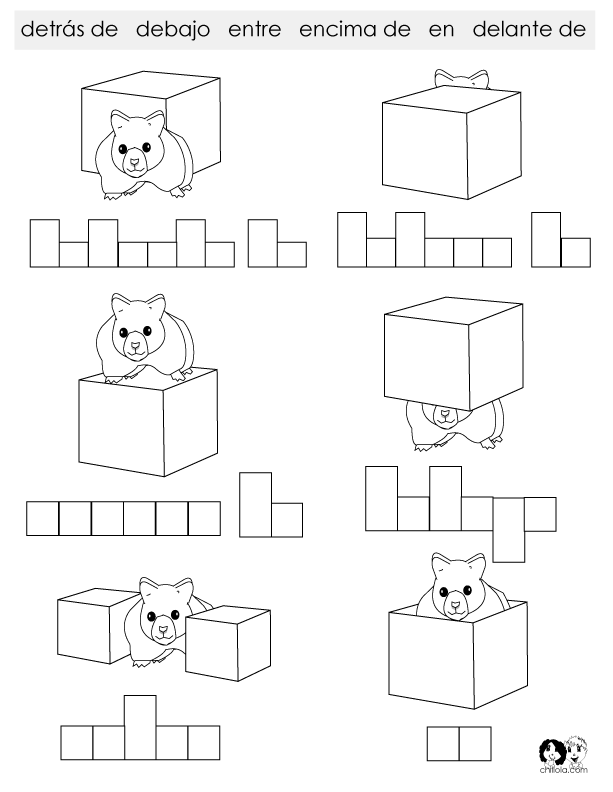 detrás de debajo entre encima de en delante de

chillola.com